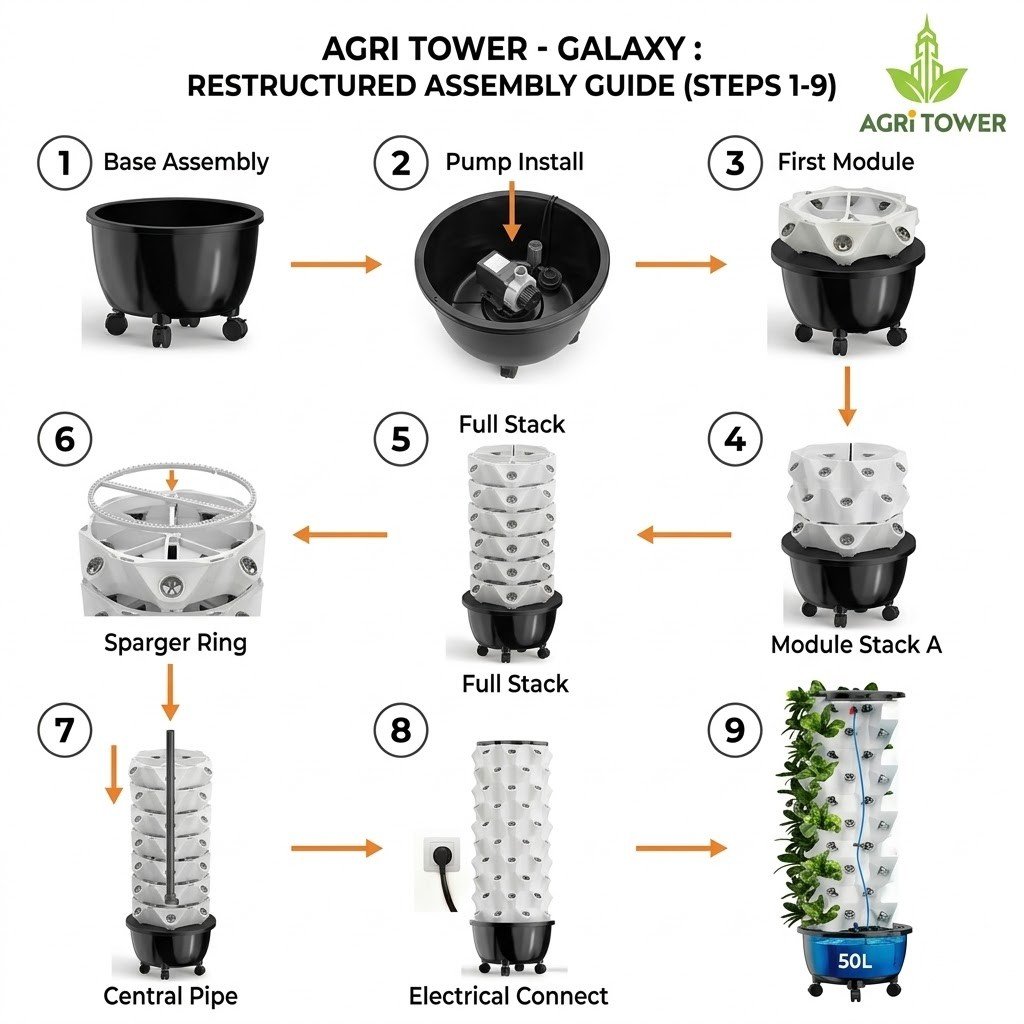 AGRI TOWER - GALAXY :
RESTRUCTURED ASSEMBLY GUIDE (STEPS 1-9)

AGRI TOWER

1 Base Assembly

2 Pump Install

3 First Module

6

Sparger Ring

5 Full Stack

Full Stack

4

Module Stack A

7

Central Pipe

8

Electrical Connect

9

50L