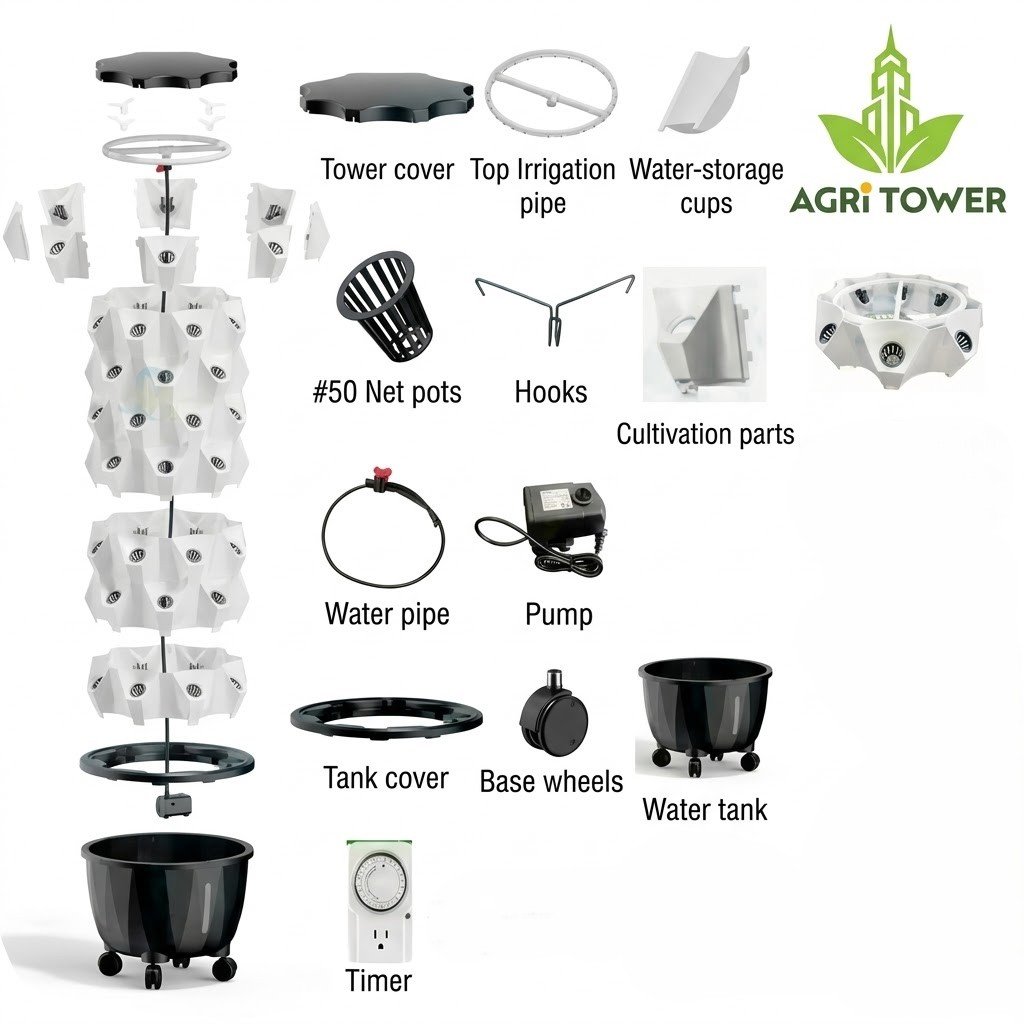 Tower cover
Top Irrigation pipe
Water-storage cups
AGRi TOWER

#50 Net pots
Hooks
Cultivation parts

Water pipe
Pump

Tank cover
Base wheels
Water tank

Timer