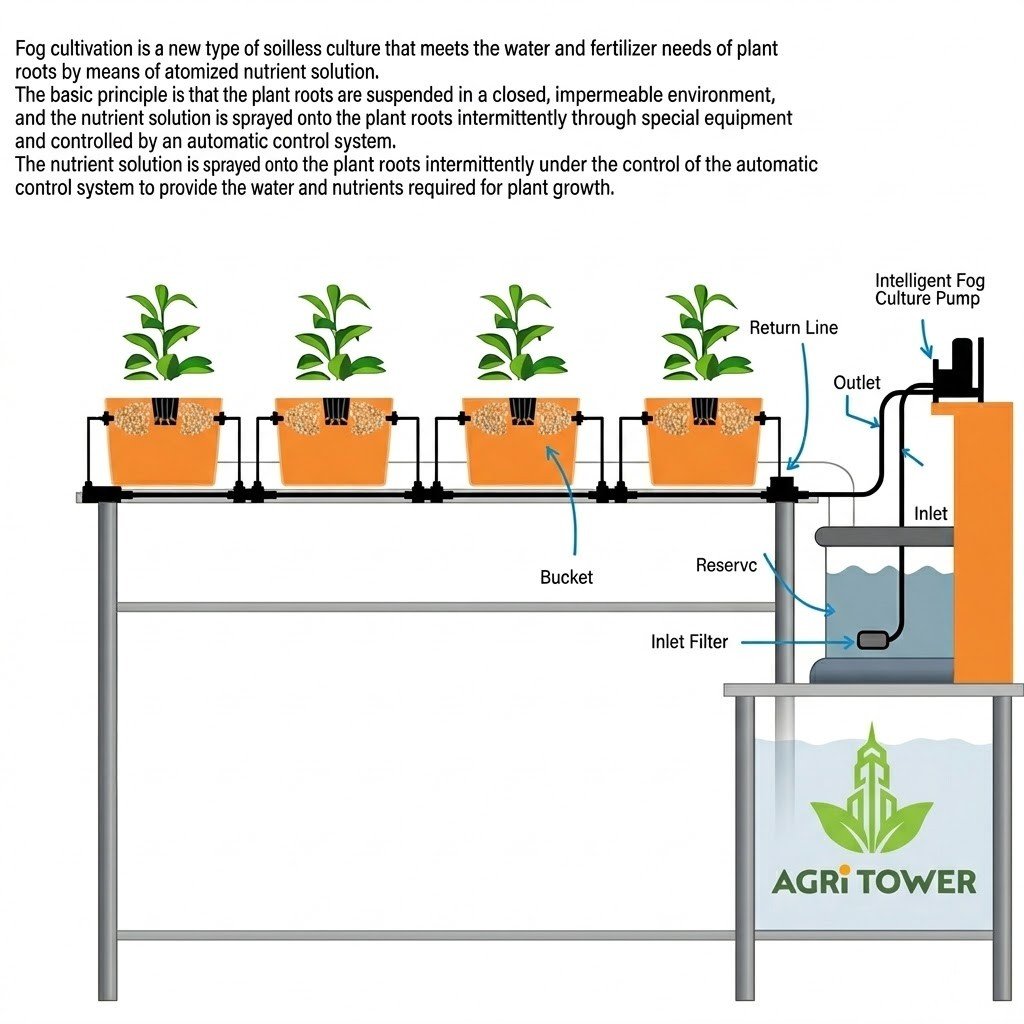 Fog cultivation is a new type of soilless culture that meets the water and fertilizer needs of plant roots by means of atomized nutrient solution.
The basic principle is that the plant roots are suspended in a closed, impermeable environment, and the nutrient solution is sprayed onto the plant roots intermittently through special equipment and controlled by an automatic control system.
The nutrient solution is sprayed onto the plant roots intermittently under the control of the automatic control system to provide the water and nutrients required for plant growth.

Intelligent Fog Culture Pump

Return Line

Outlet

Inlet

Bucket

Reservc

Inlet Filter

AGRI TOWER